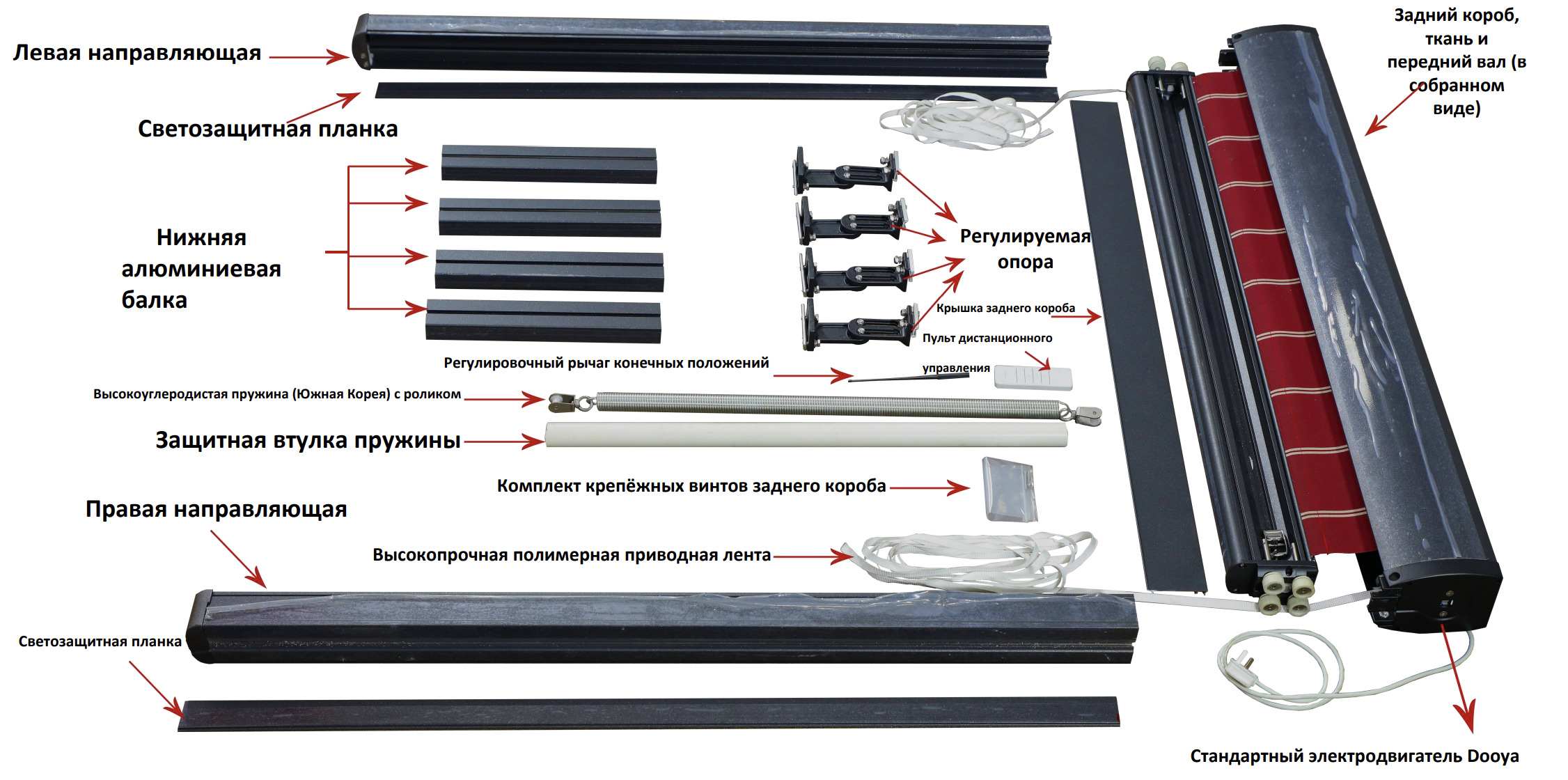 Левая направляющая

Задний короб, ткань и передний вал (в собранном виде)

Светозащитная планка

Нижняя алюминиевая балка

Регулируемая опора

Крышка заднего короба

Пульт дистанционного управления

Регулировочный рычаг конечных положений

Высокоуглеродистая пружина (Южная Корея) с роликом

Защитная втулка пружины

Комплект крепёжных винтов заднего короба

Правая направляющая

Высокопрочная полимерная приводная лента

Светозащитная планка

Стандартный электродвигатель Dooya